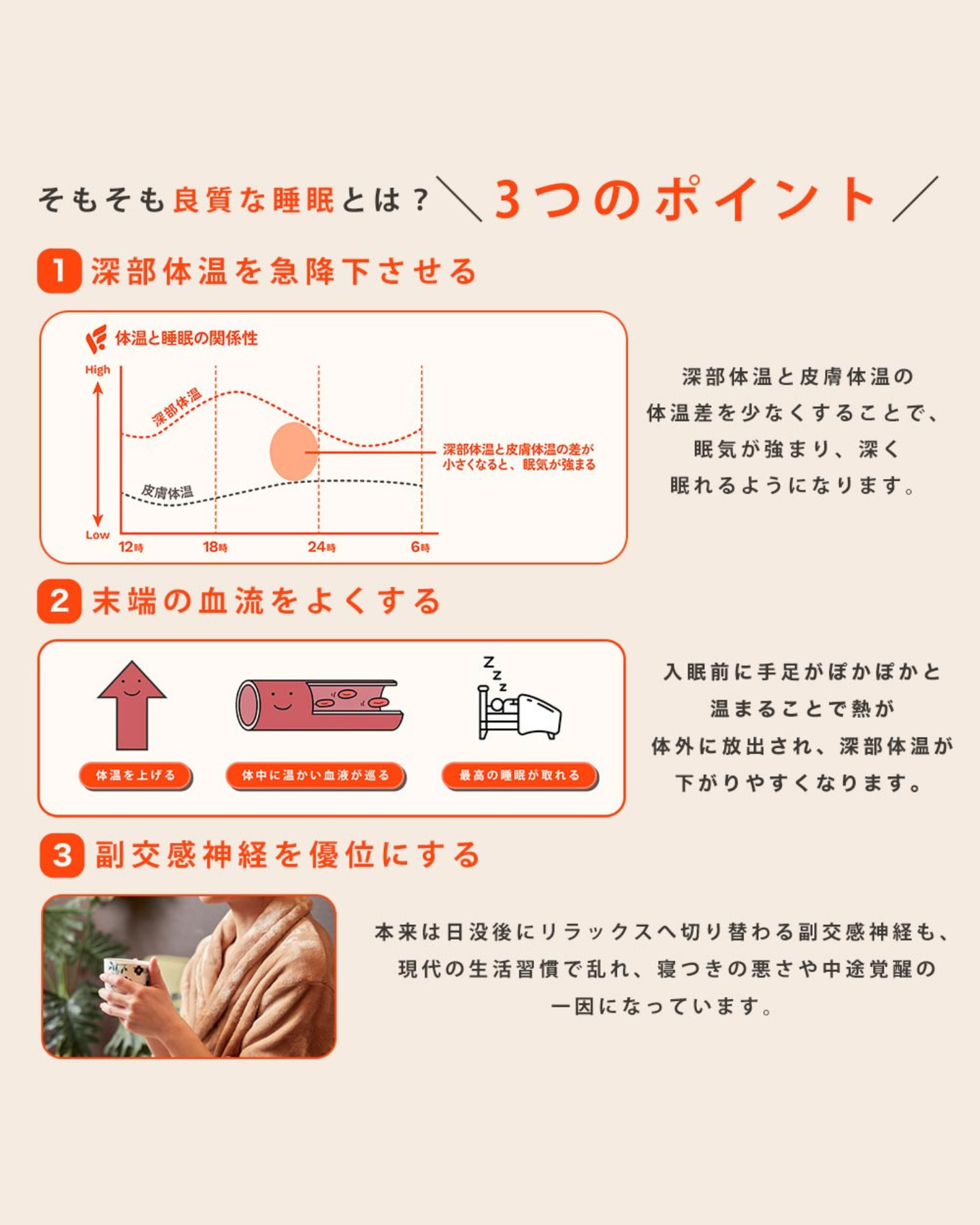 そもそも良質な睡眠とは？＼3つのポイント／

1 深部体温を急降下させる

体温と睡眠の関係性

High

Low

深部体温

皮膚体温

深部体温と皮膚体温の差が小さくなると、眠気が強まる

12時 18時 24時 6時

深部体温と皮膚体温の体温差を少なくすることで、眠気が強まり、深く眠れるようになります。

2 末端の血流をよくする

Z z z

体温を上げる

体中に温かい血液が巡る

最高の睡眠が取れる

入眠前に手足がぽかぽかと温まることで熱が体外に放出され、深部体温が下がりやすくなります。

3 副交感神経を優位にする

本来は日没後にリラックスへ切り替わる副交感神経も、現代の生活習慣で乱れ、寝つきの悪さや中途覚醒の一因になっています。